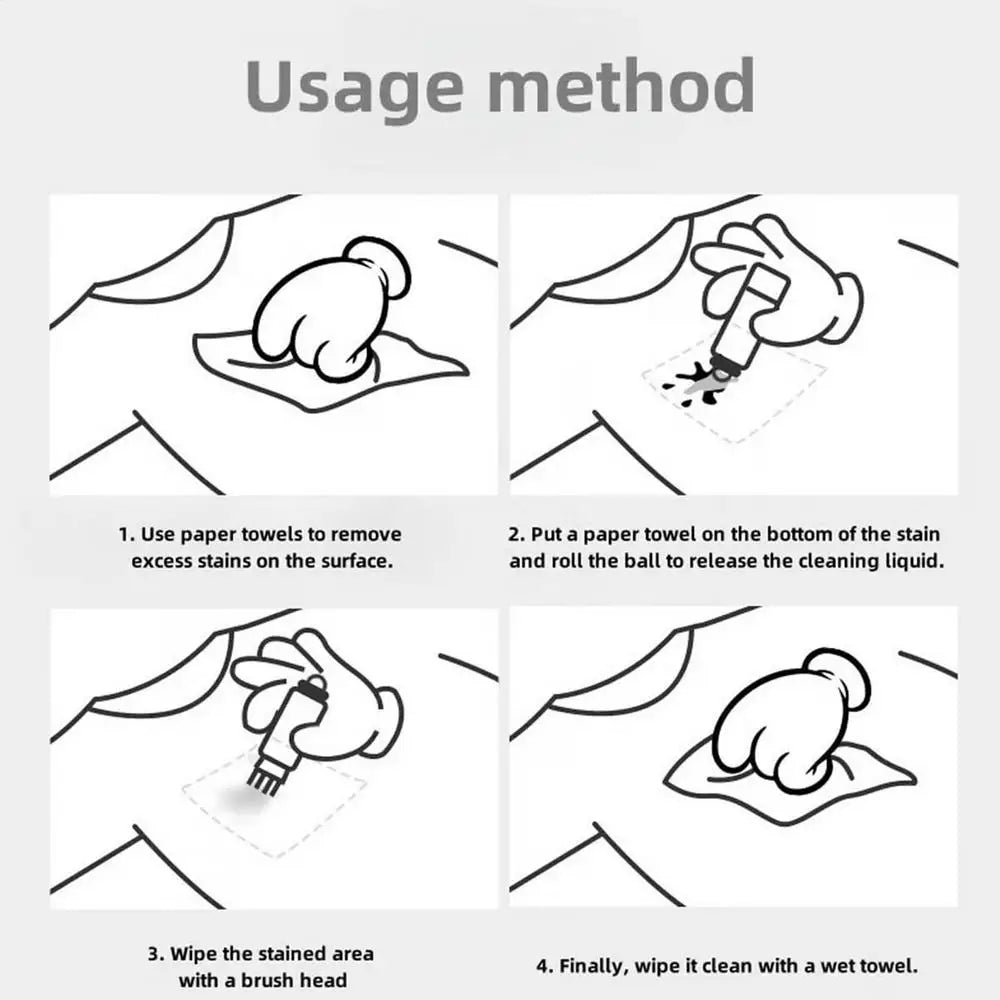 Usage method

1. Use paper towels to remove excess stains on the surface.

2. Put a paper towel on the bottom of the stain and roll the ball to release the cleaning liquid.

3. Wipe the stained area with a brush head

4. Finally, wipe it clean with a wet towel.